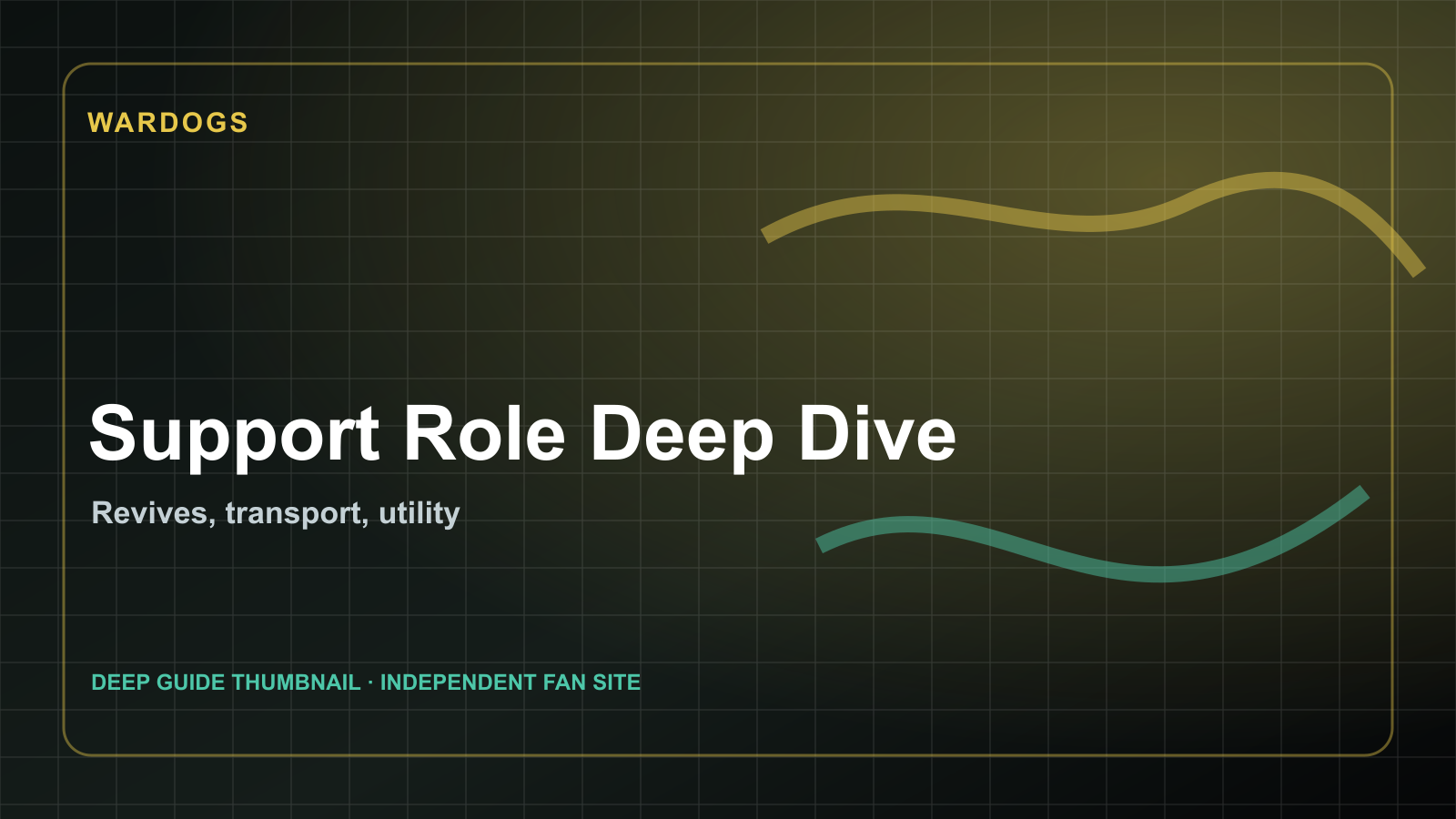 WARDOGS

Support Role Deep Dive

Revives, transport, utility

DEEP GUIDE THUMBNAIL · INDEPENDENT FAN SITE